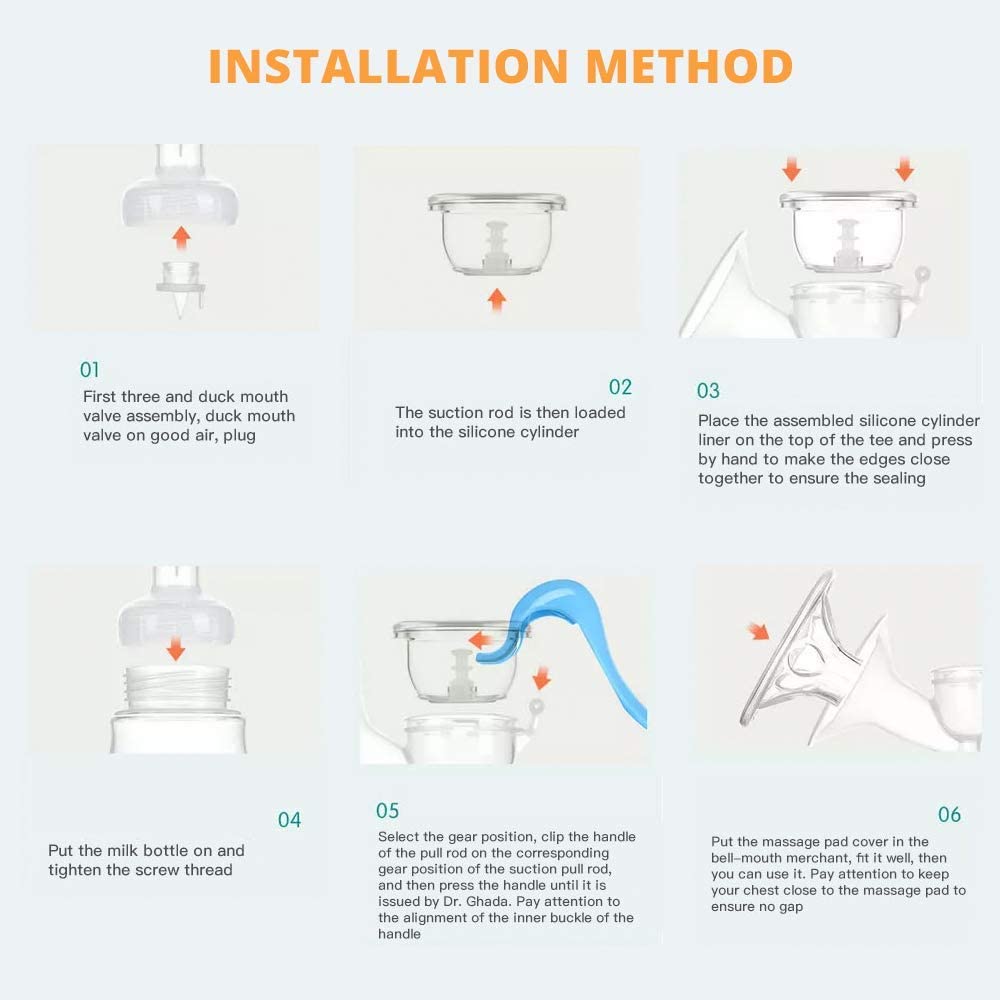 INSTALLATION METHOD

01
First three and duck mouth valve assembly, duck mouth valve on good air, plug

02
The suction rod is then loaded into the silicone cylinder

03
Place the assembled silicone cylinder liner on the top of the tee and press by hand to make the edges close together to ensure the sealing

04
Put the milk bottle on and tighten the screw thread

05
Select the gear position, clip the handle of the pull rod on the corresponding gear position of the suction pull rod, and then press the handle until it is issued by Dr. Ghada. Pay attention to the alignment of the inner buckle of the handle

06
Put the massage pad cover in the bell-mouth merchant, fit it well, then you can use it. Pay attention to keep your chest close to the massage pad to ensure no gap