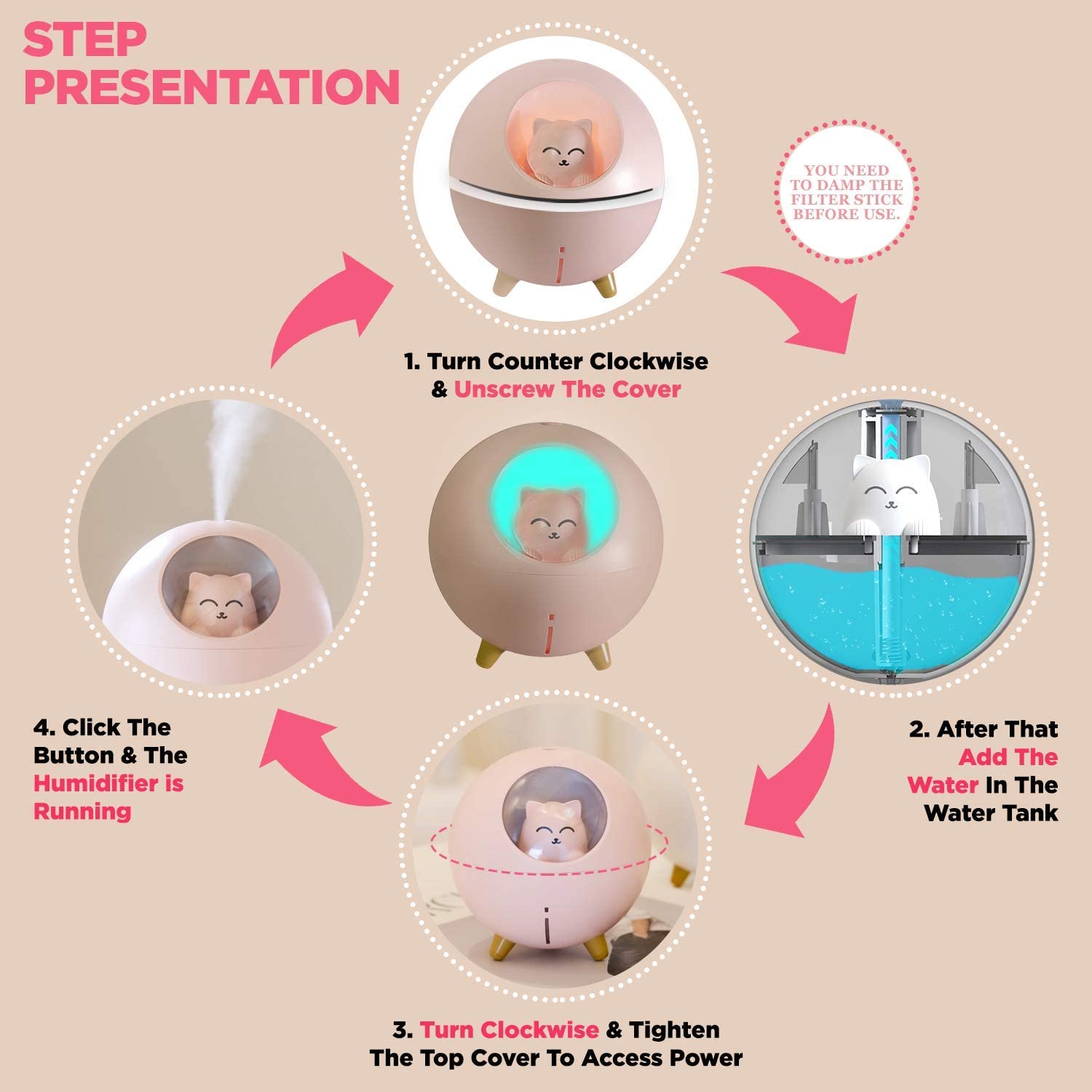 STEP PRESENTATION

YOU NEED TO DAMP THE FILTER STICK BEFORE USE.

1. Turn Counter Clockwise & Unscrew The Cover

2. After That Add The Water In The Water Tank

3. Turn Clockwise & Tighten The Top Cover To Access Power

4. Click The Button & The Humidifier is Running