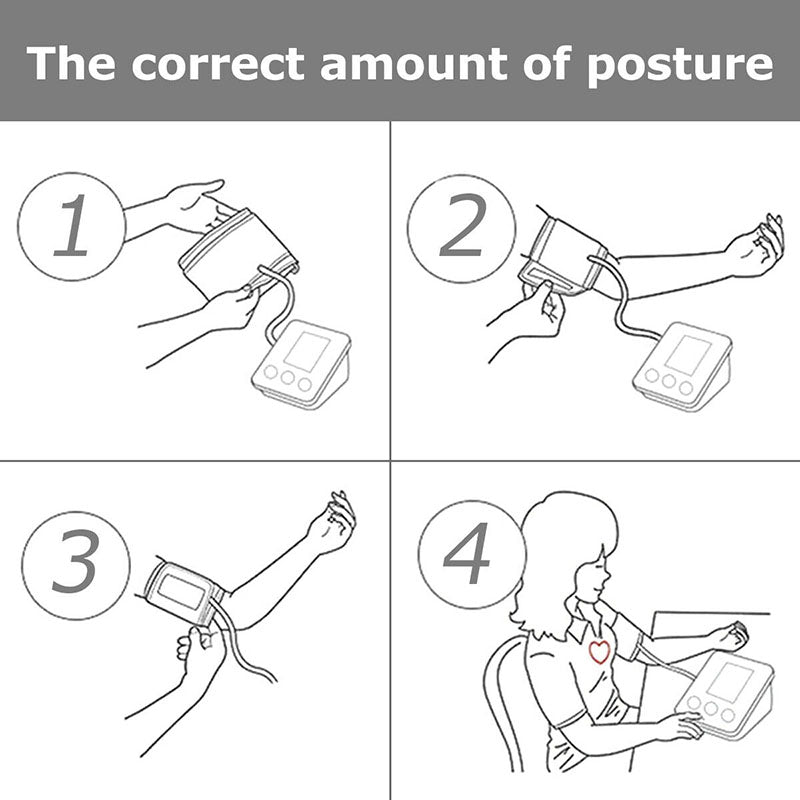 The correct amount of posture

1

2

3

4